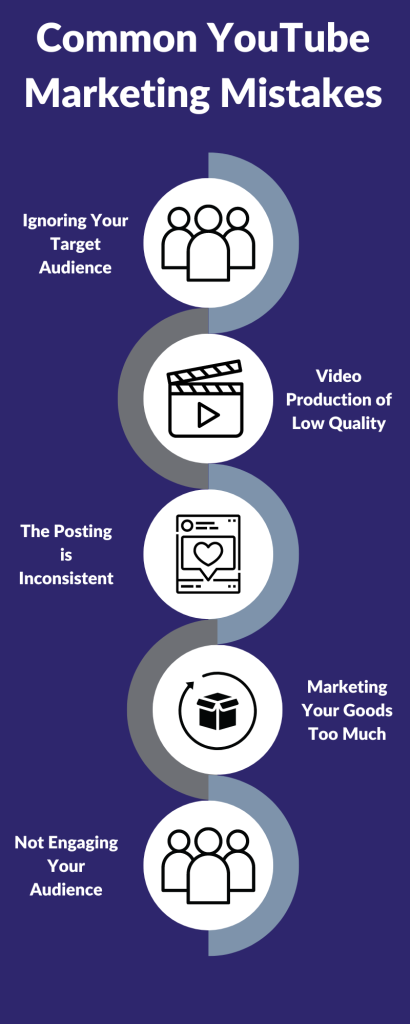 Common YouTube Marketing Mistakes

Ignoring Your Target Audience

Video Production of Low Quality

The Posting is Inconsistent

Marketing Your Goods Too Much

Not Engaging Your Audience